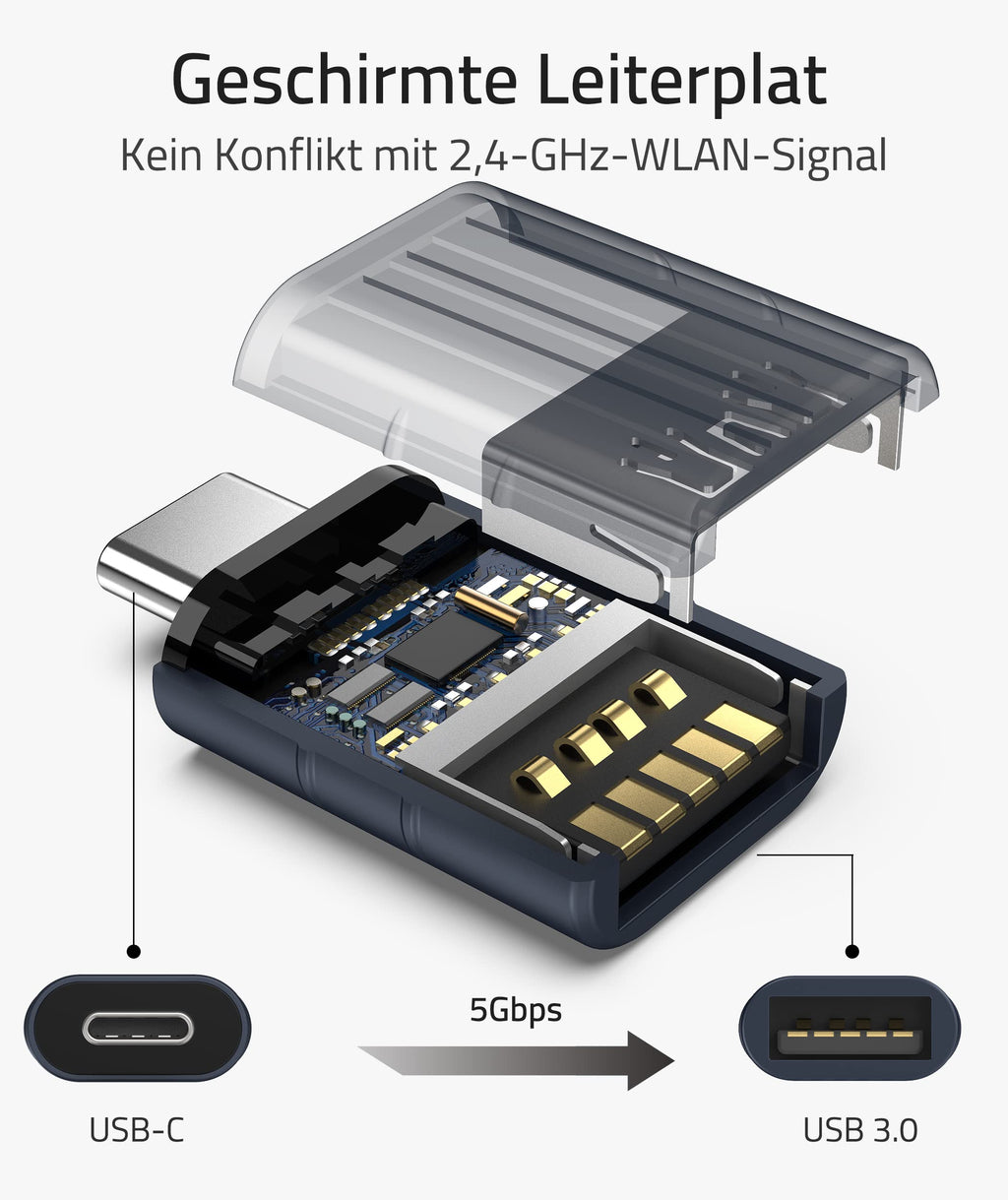 Geschirmte Leiterplat

Kein Konflikt mit 2,4-GHz-WLAN-Signal

5Gbps

USB-C

USB 3.0