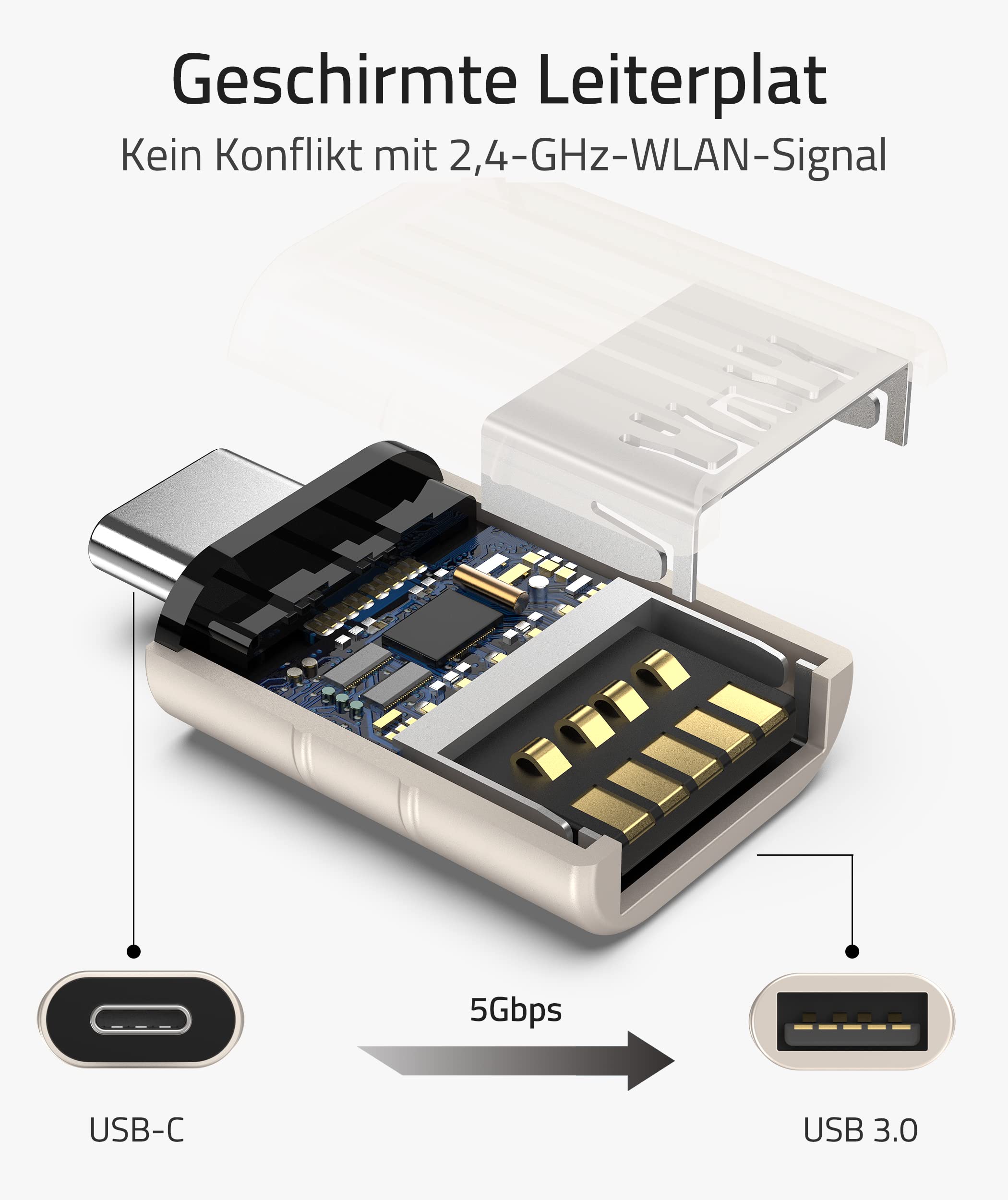 Geschirmte Leiterplat

Kein Konflikt mit 2,4-GHz-WLAN-Signal

5Gbps

USB-C

USB 3.0