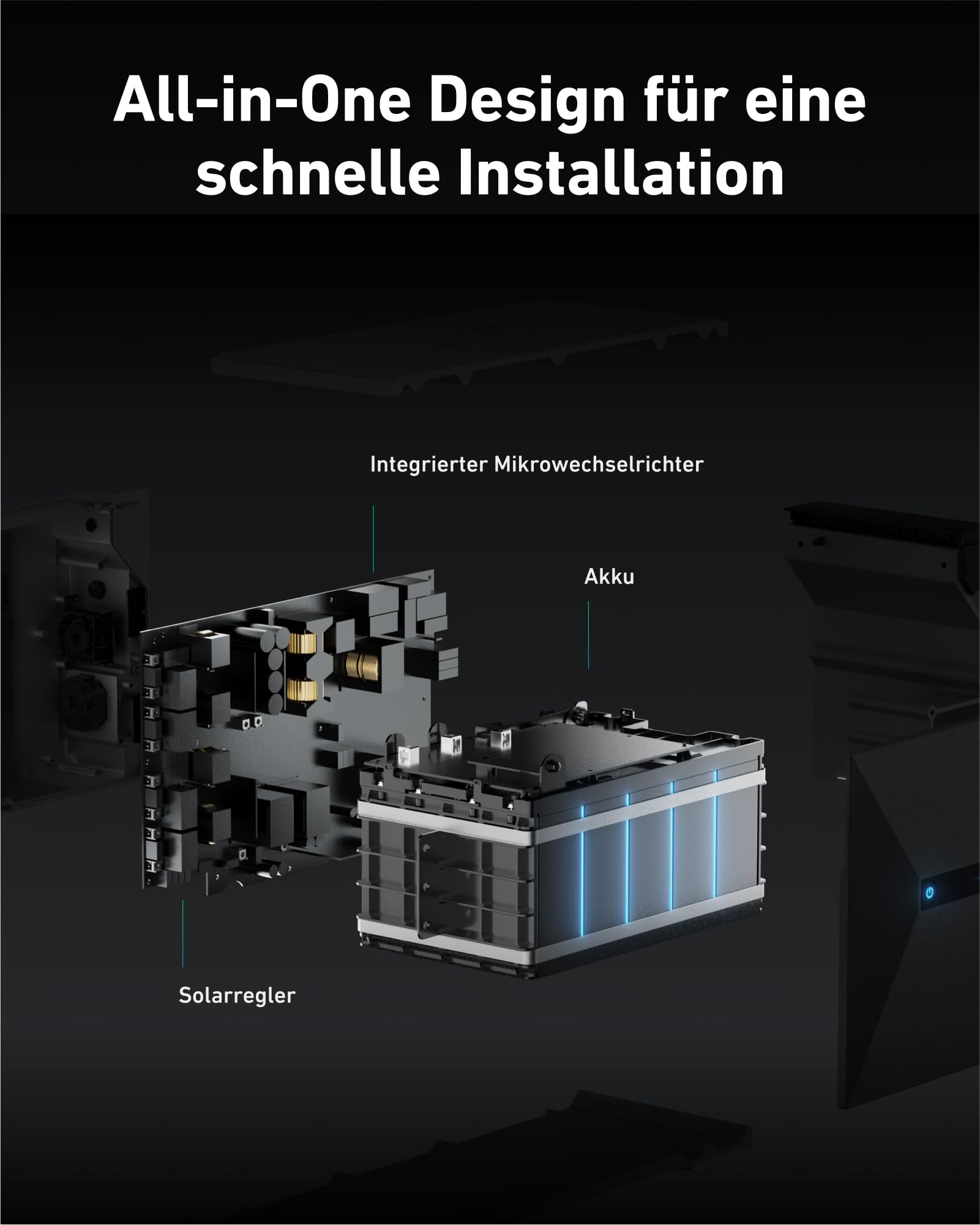 All-in-One Design für eine schnelle Installation

Integrierter Mikrowechselrichter

Akku

Solarregler